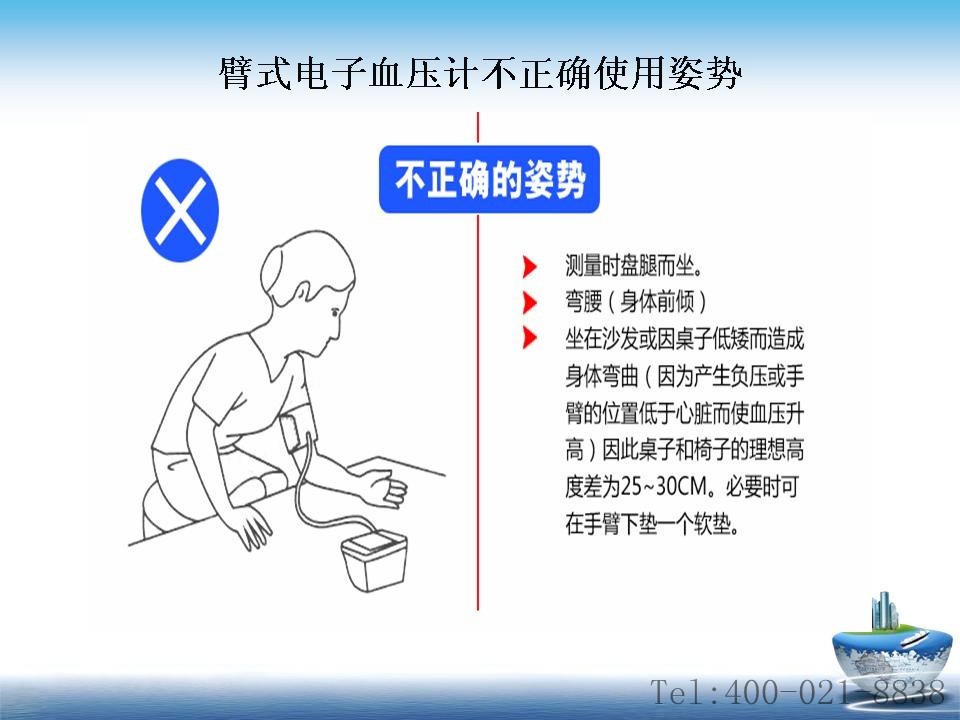 臂式电子血压计不正确使用姿势

不正确的姿势

测量时盘腿而坐。

弯腰（身体前倾）

坐在沙发或因桌子低矮而造成身体弯曲（因为产生负压或手臂的位置低于心脏而使血压升高）因此桌子和椅子的理想高度差为25~30CM。必要时可在手臂下垫一个软垫。

Tel:400-021-8838